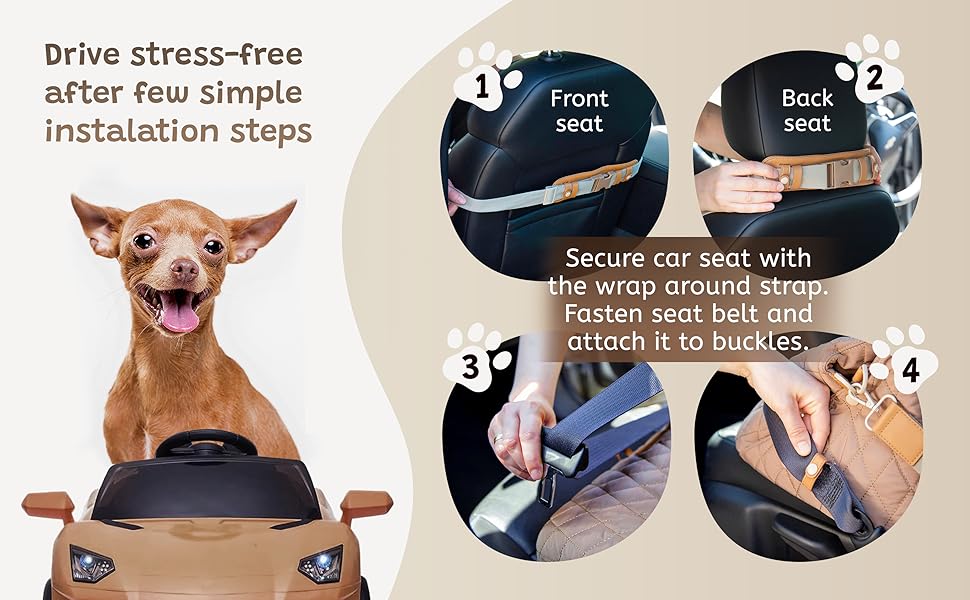 Drive stress-free after few simple instalation steps

1

Front seat

2

Back seat

Secure car seat with the wrap around strap. Fasten seat belt and attach it to buckles.

3

4