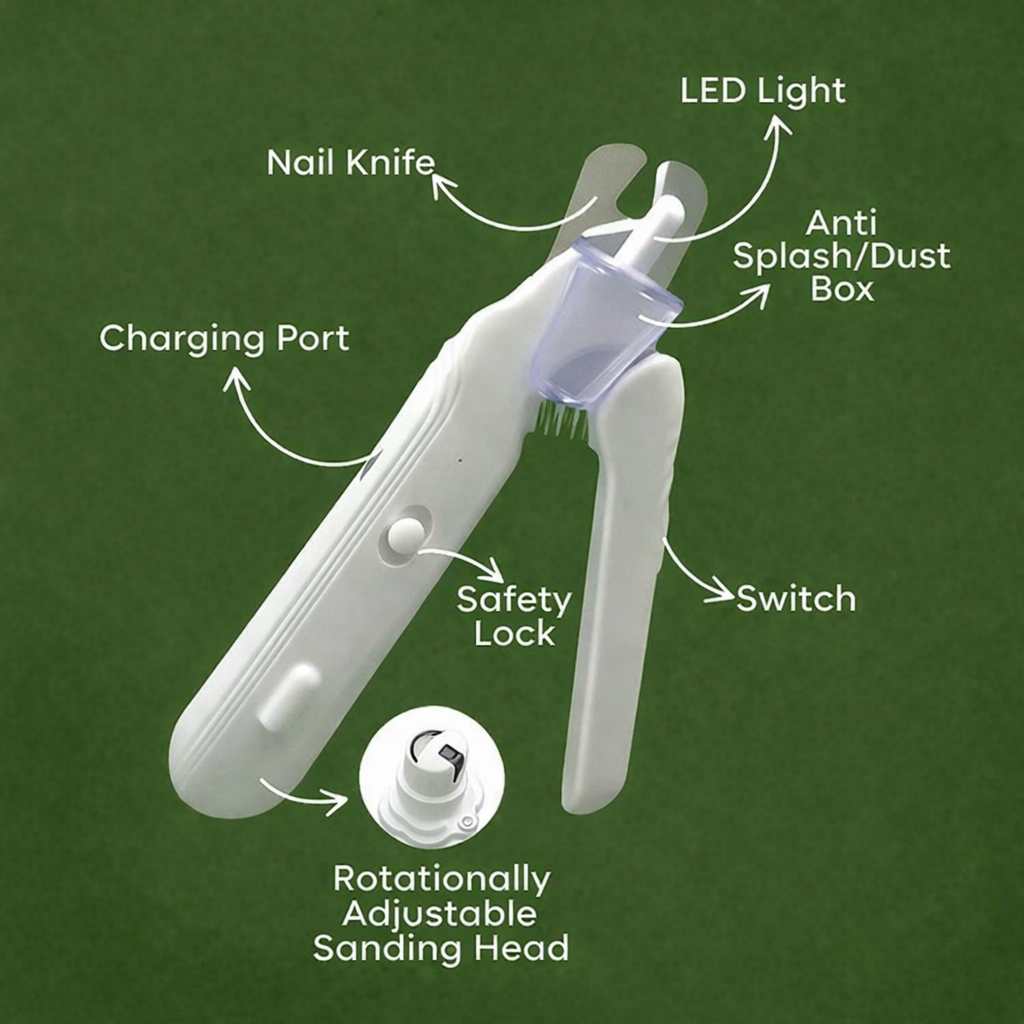 LED Light

Nail Knife

Anti Splash/Dust Box

Charging Port

Safety Lock

Switch

Rotationally Adjustable Sanding Head